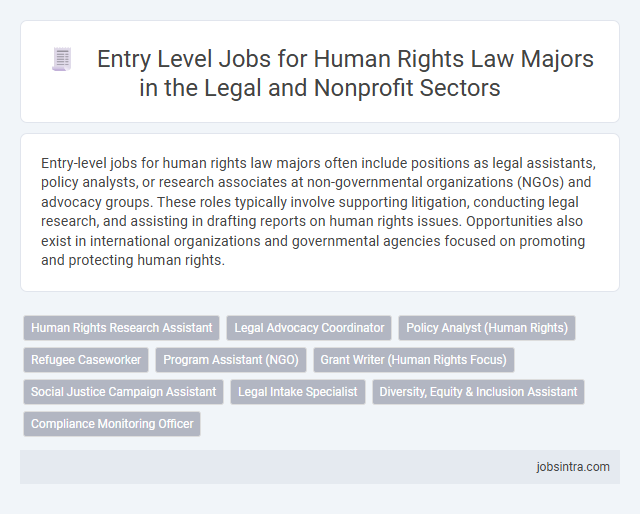 Entry Level Jobs for Human Rights Law Majors in the Legal and Nonprofit Sectors

Entry-level jobs for human rights law majors often include positions as legal assistants, policy analysts, or research associates at non-governmental organizations (NGOs) and advocacy groups. These roles typically involve supporting litigation, conducting legal research, and assisting in drafting reports on human rights issues. Opportunities also exist in international organizations and governmental agencies focused on promoting and protecting human rights.

Human Rights Research Assistant
Legal Advocacy Coordinator
Policy Analyst (Human Rights)
Refugee Caseworker
Program Assistant (NGO)
Grant Writer (Human Rights Focus)
Social Justice Campaign Assistant
Legal Intake Specialist
Diversity, Equity & Inclusion Assistant
Compliance Monitoring Officer

jobsintra.com