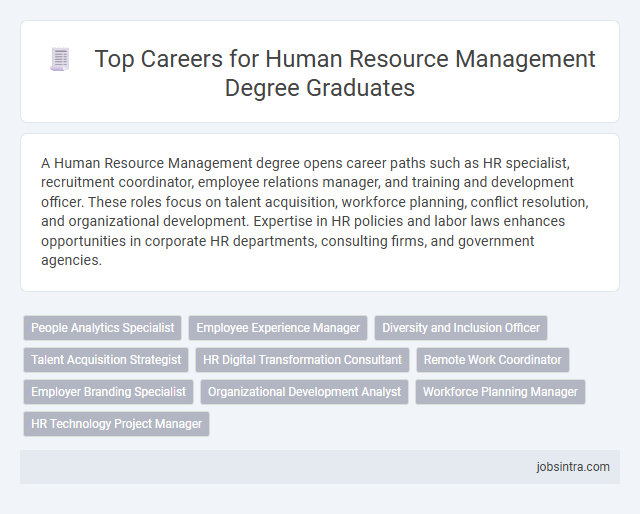 Top Careers for Human Resource Management Degree Graduates

A Human Resource Management degree opens career paths such as HR specialist, recruitment coordinator, employee relations manager, and training and development officer. These roles focus on talent acquisition, workforce planning, conflict resolution, and organizational development. Expertise in HR policies and labor laws enhances opportunities in corporate HR departments, consulting firms, and government agencies.

People Analytics Specialist
Employee Experience Manager
Diversity and Inclusion Officer
Talent Acquisition Strategist
HR Digital Transformation Consultant
Remote Work Coordinator
Employer Branding Specialist
Organizational Development Analyst
Workforce Planning Manager
HR Technology Project Manager

jobsintra.com