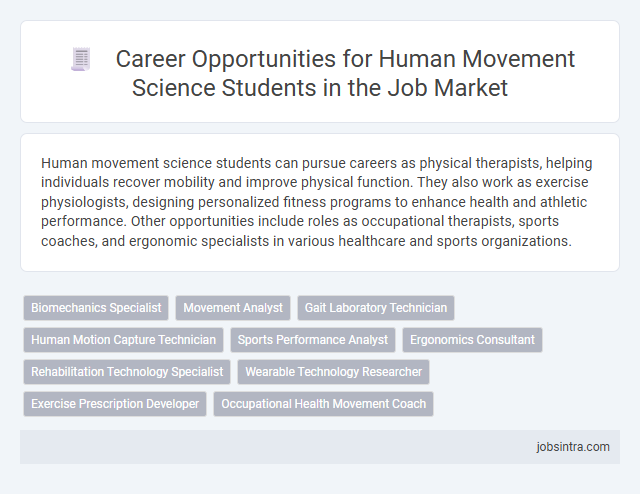 Career Opportunities for Human Movement Science Students in the Job Market

Human movement science students can pursue careers as physical therapists, helping individuals recover mobility and improve physical function. They also work as exercise physiologists, designing personalized fitness programs to enhance health and athletic performance. Other opportunities include roles as occupational therapists, sports coaches, and ergonomic specialists in various healthcare and sports organizations.

Biomechanics Specialist
Movement Analyst
Gait Laboratory Technician
Human Motion Capture Technician
Sports Performance Analyst
Ergonomics Consultant
Rehabilitation Technology Specialist
Wearable Technology Researcher
Exercise Prescription Developer
Occupational Health Movement Coach

jobsintra.com