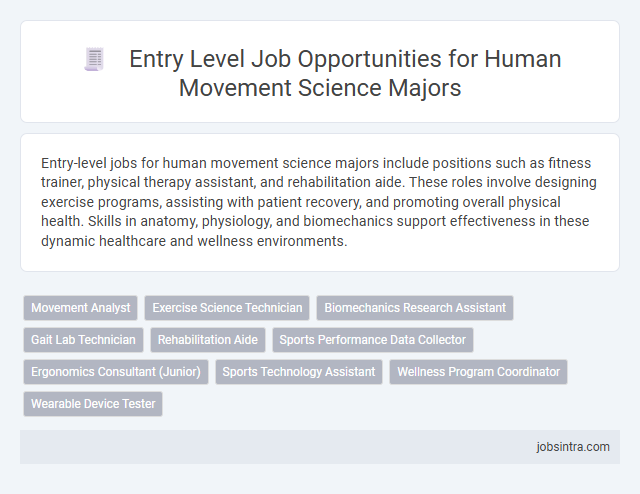 Entry Level Job Opportunities for Human Movement Science Majors

Entry-level jobs for human movement science majors include positions such as fitness trainer, physical therapy assistant, and rehabilitation aide. These roles involve designing exercise programs, assisting with patient recovery, and promoting overall physical health. Skills in anatomy, physiology, and biomechanics support effectiveness in these dynamic healthcare and wellness environments.

Movement Analyst
Exercise Science Technician
Biomechanics Research Assistant
Gait Lab Technician
Rehabilitation Aide
Sports Performance Data Collector
Ergonomics Consultant (Junior)
Sports Technology Assistant
Wellness Program Coordinator
Wearable Device Tester

jobsintra.com