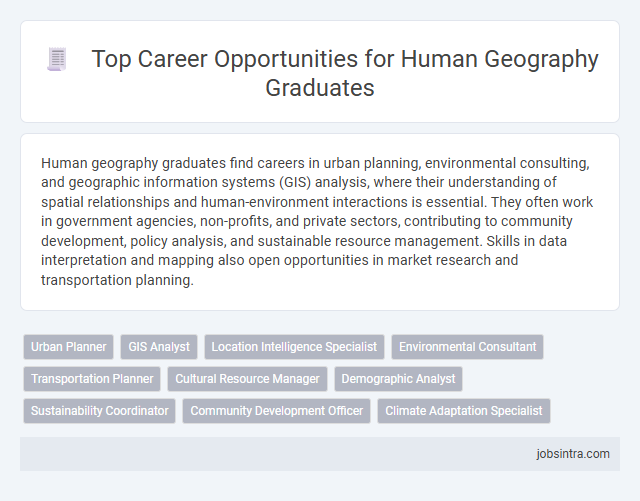 Top Career Opportunities for Human Geography Graduates

Human geography graduates find careers in urban planning, environmental consulting, and geographic information systems (GIS) analysis, where their understanding of spatial relationships and human-environment interactions is essential. They often work in government agencies, non-profits, and private sectors, contributing to community development, policy analysis, and sustainable resource management. Skills in data interpretation and mapping also open opportunities in market research and transportation planning.

Urban Planner
GIS Analyst
Location Intelligence Specialist
Environmental Consultant
Transportation Planner
Cultural Resource Manager
Demographic Analyst
Sustainability Coordinator
Community Development Officer
Climate Adaptation Specialist

jobsintra.com