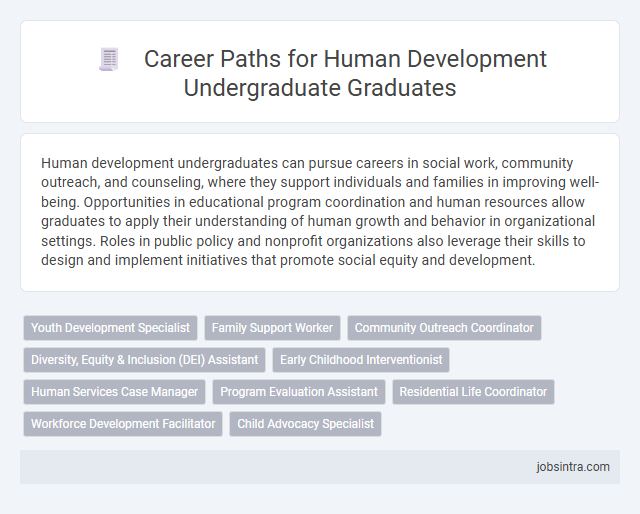 Career Paths for Human Development Undergraduate Graduates

Human development undergraduates can pursue careers in social work, community outreach, and counseling, where they support individuals and families in improving well-being. Opportunities in educational program coordination and human resources allow graduates to apply their understanding of human growth and behavior in organizational settings. Roles in public policy and nonprofit organizations also leverage their skills to design and implement initiatives that promote social equity and development.

Youth Development Specialist
Family Support Worker
Community Outreach Coordinator
Diversity, Equity & Inclusion (DEI) Assistant
Early Childhood Interventionist
Human Services Case Manager
Program Evaluation Assistant
Residential Life Coordinator
Workforce Development Facilitator
Child Advocacy Specialist

jobsintra.com