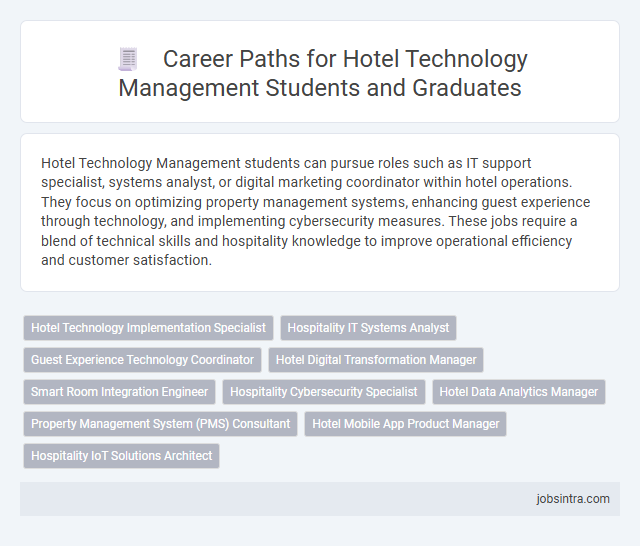 Career Paths for Hotel Technology Management Students and Graduates

Hotel Technology Management students can pursue roles such as IT support specialist, systems analyst, or digital marketing coordinator within hotel operations. They focus on optimizing property management systems, enhancing guest experience through technology, and implementing cybersecurity measures. These jobs require a blend of technical skills and hospitality knowledge to improve operational efficiency and customer satisfaction.

Hotel Technology Implementation Specialist
Hospitality IT Systems Analyst
Guest Experience Technology Coordinator
Hotel Digital Transformation Manager
Smart Room Integration Engineer
Hospitality Cybersecurity Specialist
Hotel Data Analytics Manager
Property Management System (PMS) Consultant
Hotel Mobile App Product Manager
Hospitality IoT Solutions Architect

jobsintra.com