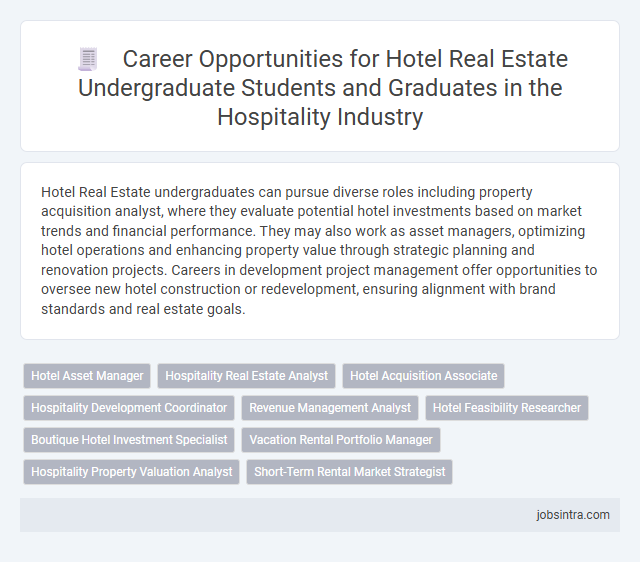 Career Opportunities for Hotel Real Estate Undergraduate Students and Graduates in the Hospitality Industry

Hotel Real Estate undergraduates can pursue diverse roles including property acquisition analyst, where they evaluate potential hotel investments based on market trends and financial performance. They may also work as asset managers, optimizing hotel operations and enhancing property value through strategic planning and renovation projects. Careers in development project management offer opportunities to oversee new hotel construction or redevelopment, ensuring alignment with brand standards and real estate goals.

Hotel Asset Manager
Hospitality Real Estate Analyst
Hotel Acquisition Associate
Hospitality Development Coordinator
Revenue Management Analyst
Hotel Feasibility Researcher
Boutique Hotel Investment Specialist
Vacation Rental Portfolio Manager
Hospitality Property Valuation Analyst
Short-Term Rental Market Strategist

jobsintra.com