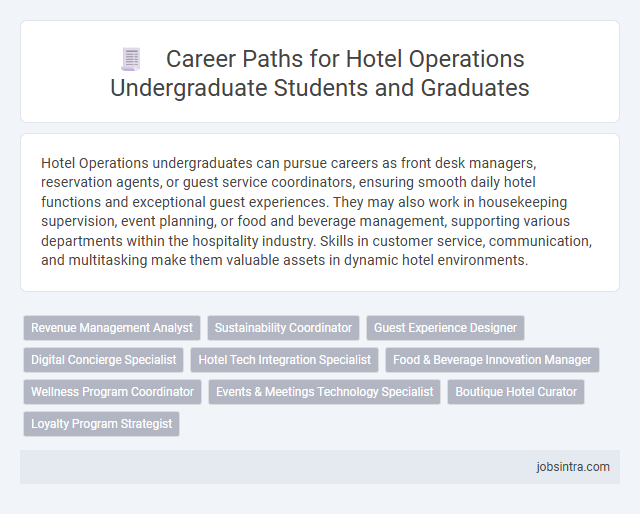 Career Paths for Hotel Operations Undergraduate Students and Graduates

Hotel Operations undergraduates can pursue careers as front desk managers, reservation agents, or guest service coordinators, ensuring smooth daily hotel functions and exceptional guest experiences. They may also work in housekeeping supervision, event planning, or food and beverage management, supporting various departments within the hospitality industry. Skills in customer service, communication, and multitasking make them valuable assets in dynamic hotel environments.

Revenue Management Analyst
Sustainability Coordinator
Guest Experience Designer
Digital Concierge Specialist
Hotel Tech Integration Specialist
Food & Beverage Innovation Manager
Wellness Program Coordinator
Events & Meetings Technology Specialist
Boutique Hotel Curator
Loyalty Program Strategist

jobsintra.com