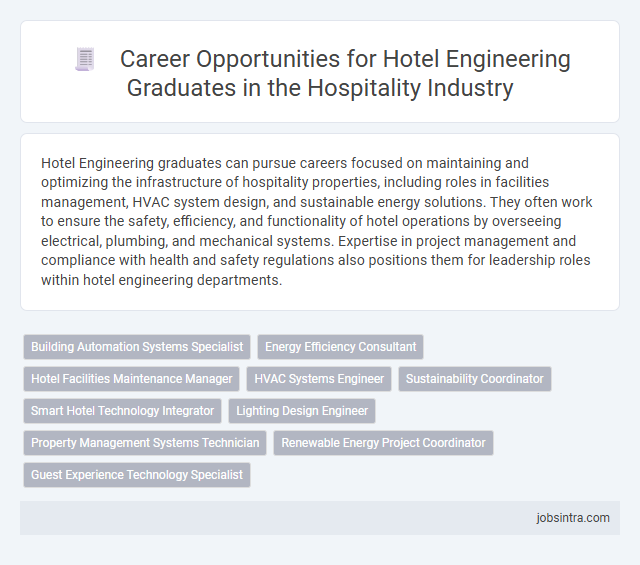 Career Opportunities for Hotel Engineering Graduates in the Hospitality Industry

Hotel Engineering graduates can pursue careers focused on maintaining and optimizing the infrastructure of hospitality properties, including roles in facilities management, HVAC system design, and sustainable energy solutions. They often work to ensure the safety, efficiency, and functionality of hotel operations by overseeing electrical, plumbing, and mechanical systems. Expertise in project management and compliance with health and safety regulations also positions them for leadership roles within hotel engineering departments.

Building Automation Systems Specialist
Energy Efficiency Consultant
Hotel Facilities Maintenance Manager
HVAC Systems Engineer
Sustainability Coordinator
Smart Hotel Technology Integrator
Lighting Design Engineer
Property Management Systems Technician
Renewable Energy Project Coordinator
Guest Experience Technology Specialist

jobsintra.com