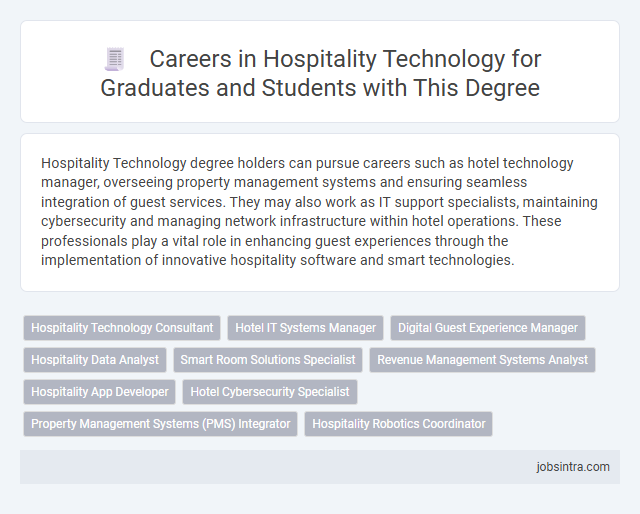 Careers in Hospitality Technology for Graduates and Students with This Degree

Hospitality Technology degree holders can pursue careers such as hotel technology manager, overseeing property management systems and ensuring seamless integration of guest services. They may also work as IT support specialists, maintaining cybersecurity and managing network infrastructure within hotel operations. These professionals play a vital role in enhancing guest experiences through the implementation of innovative hospitality software and smart technologies.

Hospitality Technology Consultant
Hotel IT Systems Manager
Digital Guest Experience Manager
Hospitality Data Analyst
Smart Room Solutions Specialist
Revenue Management Systems Analyst
Hospitality App Developer
Hotel Cybersecurity Specialist
Property Management Systems (PMS) Integrator
Hospitality Robotics Coordinator

jobsintra.com