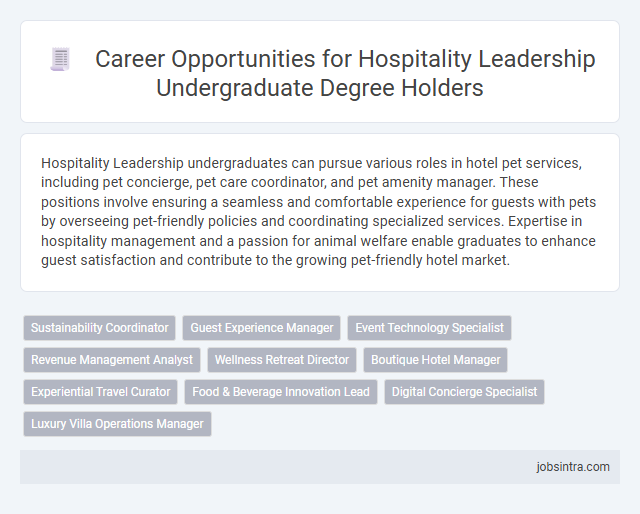 Career Opportunities for Hospitality Leadership Undergraduate Degree Holders

Hospitality Leadership undergraduates can pursue various roles in hotel pet services, including pet concierge, pet care coordinator, and pet amenity manager. These positions involve ensuring a seamless and comfortable experience for guests with pets by overseeing pet-friendly policies and coordinating specialized services. Expertise in hospitality management and a passion for animal welfare enable graduates to enhance guest satisfaction and contribute to the growing pet-friendly hotel market.

Sustainability Coordinator
Guest Experience Manager
Event Technology Specialist
Revenue Management Analyst
Wellness Retreat Director
Boutique Hotel Manager
Experiential Travel Curator
Food & Beverage Innovation Lead
Digital Concierge Specialist
Luxury Villa Operations Manager

jobsintra.com