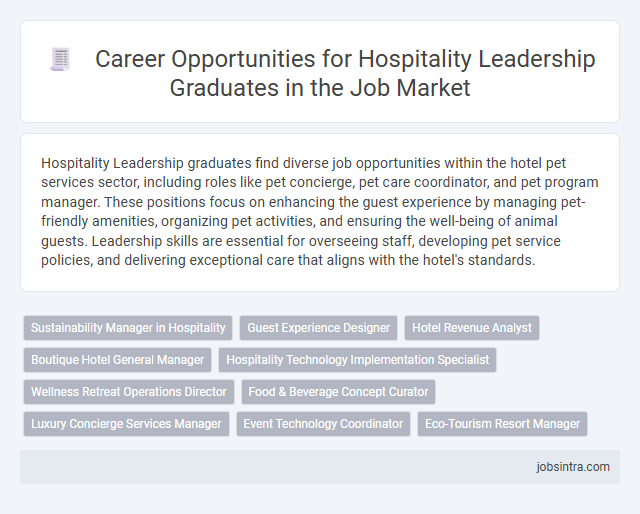 Career Opportunities for Hospitality Leadership Graduates in the Job Market

Hospitality Leadership graduates find diverse job opportunities within the hotel pet services sector, including roles like pet concierge, pet care coordinator, and pet program manager. These positions focus on enhancing the guest experience by managing pet-friendly amenities, organizing pet activities, and ensuring the well-being of animal guests. Leadership skills are essential for overseeing staff, developing pet service policies, and delivering exceptional care that aligns with the hotel's standards.

Sustainability Manager in Hospitality
Guest Experience Designer
Hotel Revenue Analyst
Boutique Hotel General Manager
Hospitality Technology Implementation Specialist
Wellness Retreat Operations Director
Food & Beverage Concept Curator
Luxury Concierge Services Manager
Event Technology Coordinator
Eco-Tourism Resort Manager

jobsintra.com