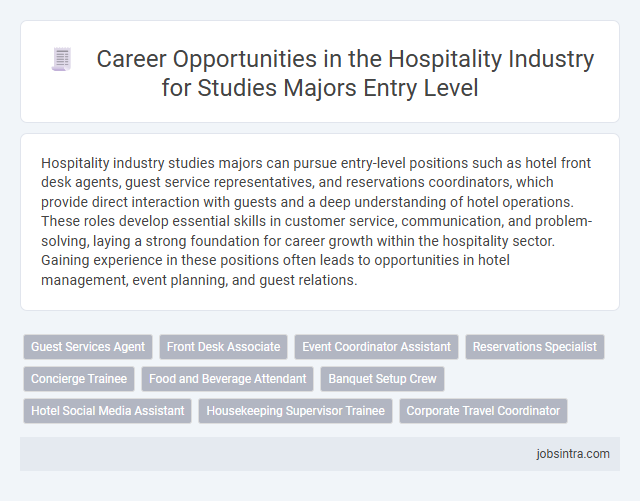 Career Opportunities in the Hospitality Industry for Studies Majors Entry Level

Hospitality industry studies majors can pursue entry-level positions such as hotel front desk agents, guest service representatives, and reservations coordinators, which provide direct interaction with guests and a deep understanding of hotel operations. These roles develop essential skills in customer service, communication, and problem-solving, laying a strong foundation for career growth within the hospitality sector. Gaining experience in these positions often leads to opportunities in hotel management, event planning, and guest relations.

Guest Services Agent
Front Desk Associate
Event Coordinator Assistant
Reservations Specialist
Concierge Trainee
Food and Beverage Attendant
Banquet Setup Crew
Hotel Social Media Assistant
Housekeeping Supervisor Trainee
Corporate Travel Coordinator

jobsintra.com