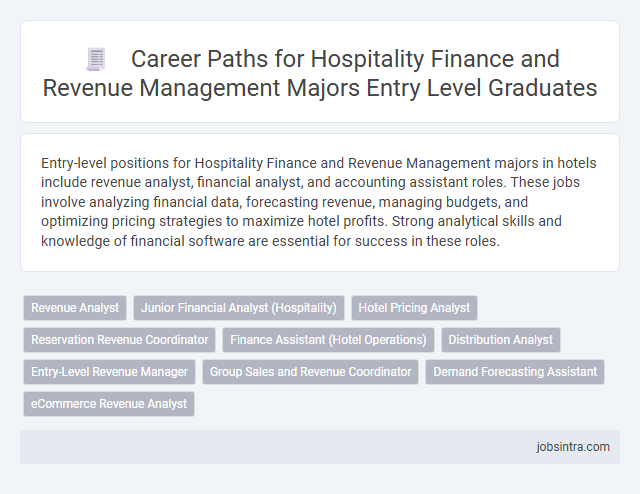 Career Paths for Hospitality Finance and Revenue Management Majors Entry Level Graduates

Entry-level positions for Hospitality Finance and Revenue Management majors in hotels include revenue analyst, financial analyst, and accounting assistant roles. These jobs involve analyzing financial data, forecasting revenue, managing budgets, and optimizing pricing strategies to maximize hotel profits. Strong analytical skills and knowledge of financial software are essential for success in these roles.

Revenue Analyst
Junior Financial Analyst (Hospitality)
Hotel Pricing Analyst
Reservation Revenue Coordinator
Finance Assistant (Hotel Operations)
Distribution Analyst
Entry-Level Revenue Manager
Group Sales and Revenue Coordinator
Demand Forecasting Assistant
eCommerce Revenue Analyst

jobsintra.com