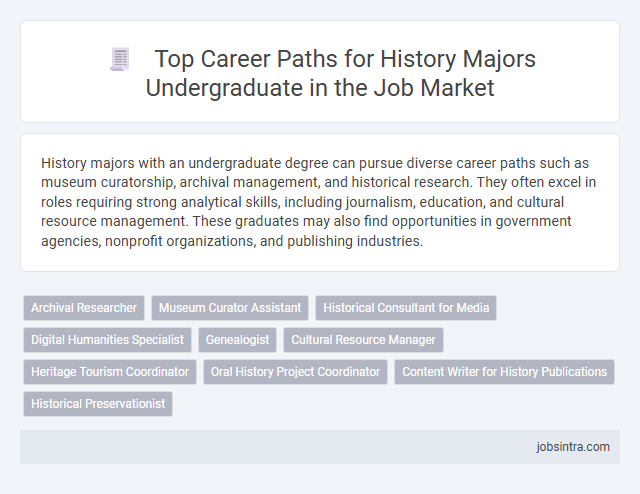 Top Career Paths for History Majors Undergraduate in the Job Market

History majors with an undergraduate degree can pursue diverse career paths such as museum curatorship, archival management, and historical research. They often excel in roles requiring strong analytical skills, including journalism, education, and cultural resource management. These graduates may also find opportunities in government agencies, nonprofit organizations, and publishing industries.

Archival Researcher
Museum Curator Assistant
Historical Consultant for Media
Digital Humanities Specialist
Genealogist
Cultural Resource Manager
Heritage Tourism Coordinator
Oral History Project Coordinator
Content Writer for History Publications
Historical Preservationist

jobsintra.com