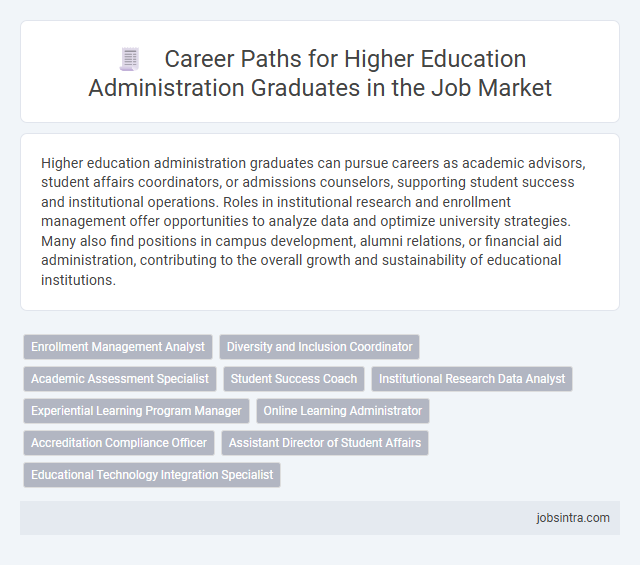 Career Paths for Higher Education Administration Graduates in the Job Market

Higher education administration graduates can pursue careers as academic advisors, student affairs coordinators, or admissions counselors, supporting student success and institutional operations. Roles in institutional research and enrollment management offer opportunities to analyze data and optimize university strategies. Many also find positions in campus development, alumni relations, or financial aid administration, contributing to the overall growth and sustainability of educational institutions.

Enrollment Management Analyst
Diversity and Inclusion Coordinator
Academic Assessment Specialist
Student Success Coach
Institutional Research Data Analyst
Experiential Learning Program Manager
Online Learning Administrator
Accreditation Compliance Officer
Assistant Director of Student Affairs
Educational Technology Integration Specialist

jobsintra.com