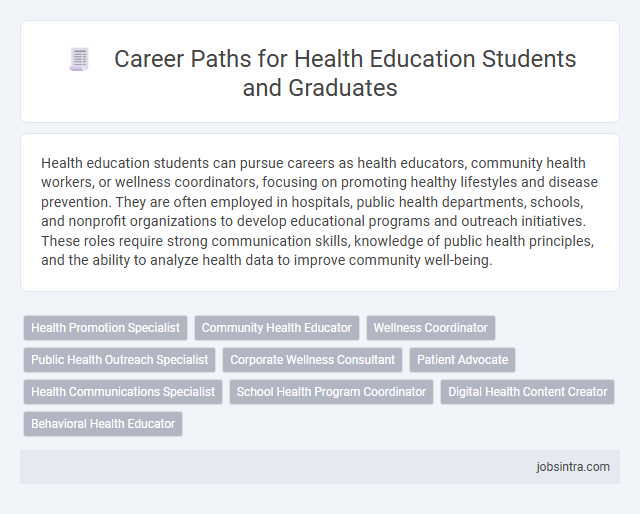 Career Paths for Health Education Students and Graduates

Health education students can pursue careers as health educators, community health workers, or wellness coordinators, focusing on promoting healthy lifestyles and disease prevention. They are often employed in hospitals, public health departments, schools, and nonprofit organizations to develop educational programs and outreach initiatives. These roles require strong communication skills, knowledge of public health principles, and the ability to analyze health data to improve community well-being.

Health Promotion Specialist
Community Health Educator
Wellness Coordinator
Public Health Outreach Specialist
Corporate Wellness Consultant
Patient Advocate
Health Communications Specialist
School Health Program Coordinator
Digital Health Content Creator
Behavioral Health Educator

jobsintra.com