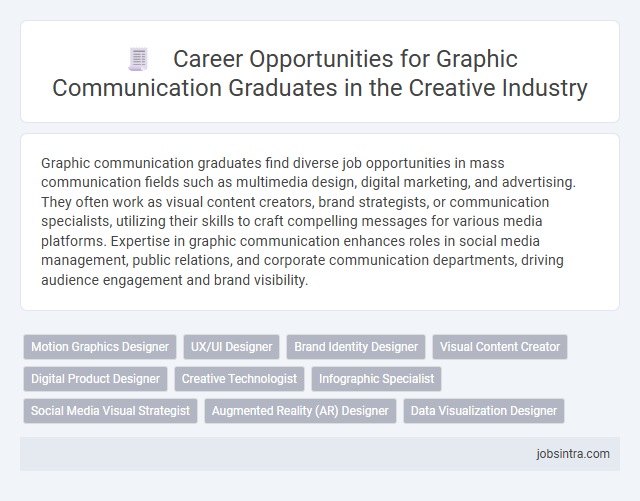 Career Opportunities for Graphic Communication Graduates in the Creative Industry

Graphic communication graduates find diverse job opportunities in mass communication fields such as multimedia design, digital marketing, and advertising. They often work as visual content creators, brand strategists, or communication specialists, utilizing their skills to craft compelling messages for various media platforms. Expertise in graphic communication enhances roles in social media management, public relations, and corporate communication departments, driving audience engagement and brand visibility.

Motion Graphics Designer
UX/UI Designer
Brand Identity Designer
Visual Content Creator
Digital Product Designer
Creative Technologist
Infographic Specialist
Social Media Visual Strategist
Augmented Reality (AR) Designer
Data Visualization Designer

jobsintra.com