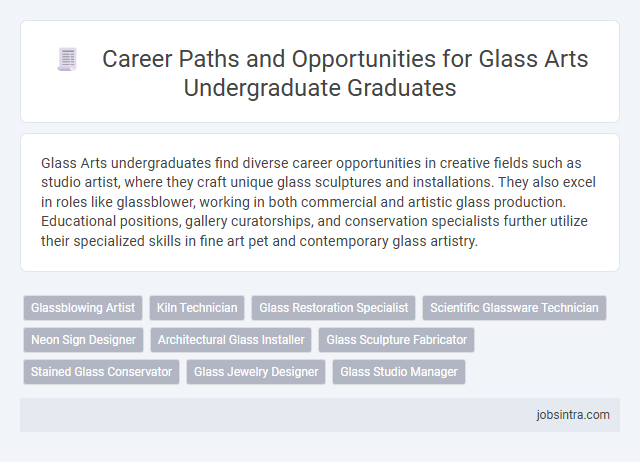 Career Paths and Opportunities for Glass Arts Undergraduate Graduates

Glass Arts undergraduates find diverse career opportunities in creative fields such as studio artist, where they craft unique glass sculptures and installations. They also excel in roles like glassblower, working in both commercial and artistic glass production. Educational positions, gallery curatorships, and conservation specialists further utilize their specialized skills in fine art pet and contemporary glass artistry.

Glassblowing Artist
Kiln Technician
Glass Restoration Specialist
Scientific Glassware Technician
Neon Sign Designer
Architectural Glass Installer
Glass Sculpture Fabricator
Stained Glass Conservator
Glass Jewelry Designer
Glass Studio Manager

jobsintra.com