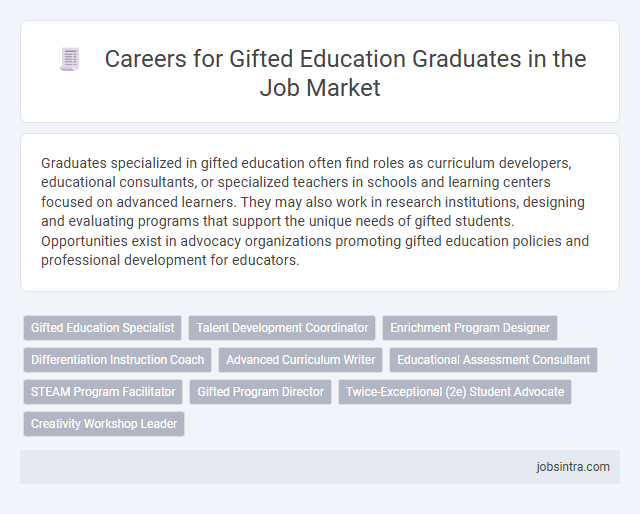 Careers for Gifted Education Graduates in the Job Market

Graduates specialized in gifted education often find roles as curriculum developers, educational consultants, or specialized teachers in schools and learning centers focused on advanced learners. They may also work in research institutions, designing and evaluating programs that support the unique needs of gifted students. Opportunities exist in advocacy organizations promoting gifted education policies and professional development for educators.

Gifted Education Specialist
Talent Development Coordinator
Enrichment Program Designer
Differentiation Instruction Coach
Advanced Curriculum Writer
Educational Assessment Consultant
STEAM Program Facilitator
Gifted Program Director
Twice-Exceptional (2e) Student Advocate
Creativity Workshop Leader

jobsintra.com