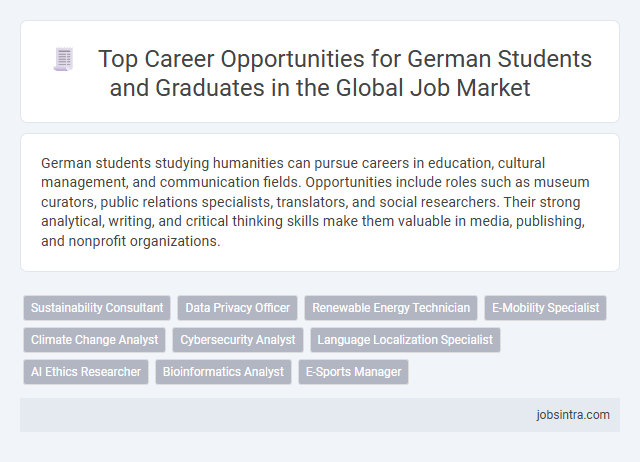 Top Career Opportunities for German Students and Graduates in the Global Job Market

German students studying humanities can pursue careers in education, cultural management, and communication fields. Opportunities include roles such as museum curators, public relations specialists, translators, and social researchers. Their strong analytical, writing, and critical thinking skills make them valuable in media, publishing, and nonprofit organizations.

Sustainability Consultant
Data Privacy Officer
Renewable Energy Technician
E-Mobility Specialist
Climate Change Analyst
Cybersecurity Analyst
Language Localization Specialist
AI Ethics Researcher
Bioinformatics Analyst
E-Sports Manager

jobsintra.com