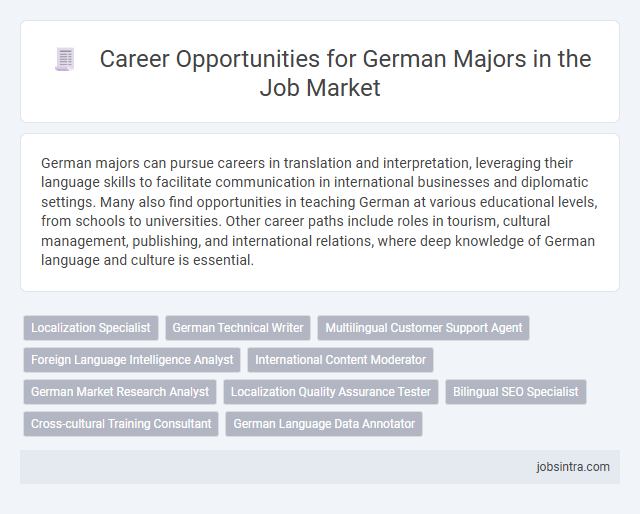 Career Opportunities for German Majors in the Job Market

German majors can pursue careers in translation and interpretation, leveraging their language skills to facilitate communication in international businesses and diplomatic settings. Many also find opportunities in teaching German at various educational levels, from schools to universities. Other career paths include roles in tourism, cultural management, publishing, and international relations, where deep knowledge of German language and culture is essential.

Localization Specialist
German Technical Writer
Multilingual Customer Support Agent
Foreign Language Intelligence Analyst
International Content Moderator
German Market Research Analyst
Localization Quality Assurance Tester
Bilingual SEO Specialist
Cross-cultural Training Consultant
German Language Data Annotator

jobsintra.com