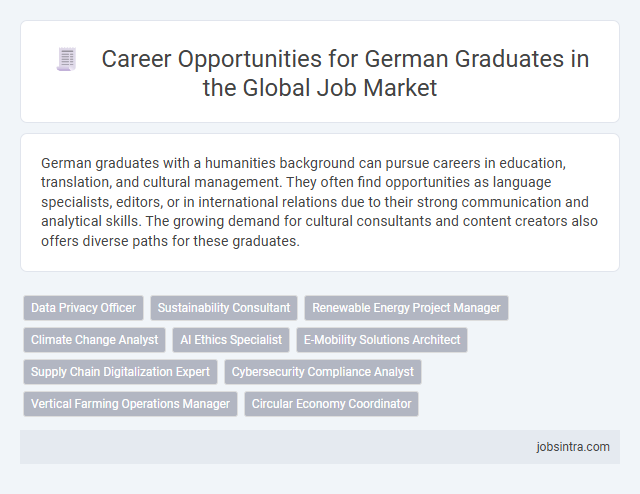 Career Opportunities for German Graduates in the Global Job Market

German graduates with a humanities background can pursue careers in education, translation, and cultural management. They often find opportunities as language specialists, editors, or in international relations due to their strong communication and analytical skills. The growing demand for cultural consultants and content creators also offers diverse paths for these graduates.

Data Privacy Officer
Sustainability Consultant
Renewable Energy Project Manager
Climate Change Analyst
AI Ethics Specialist
E-Mobility Solutions Architect
Supply Chain Digitalization Expert
Cybersecurity Compliance Analyst
Vertical Farming Operations Manager
Circular Economy Coordinator

jobsintra.com