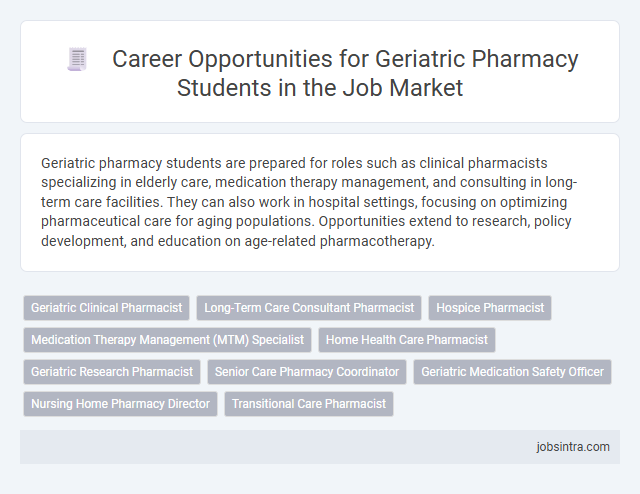 Career Opportunities for Geriatric Pharmacy Students in the Job Market

Geriatric pharmacy students are prepared for roles such as clinical pharmacists specializing in elderly care, medication therapy management, and consulting in long-term care facilities. They can also work in hospital settings, focusing on optimizing pharmaceutical care for aging populations. Opportunities extend to research, policy development, and education on age-related pharmacotherapy.

Geriatric Clinical Pharmacist
Long-Term Care Consultant Pharmacist
Hospice Pharmacist
Medication Therapy Management (MTM) Specialist
Home Health Care Pharmacist
Geriatric Research Pharmacist
Senior Care Pharmacy Coordinator
Geriatric Medication Safety Officer
Nursing Home Pharmacy Director
Transitional Care Pharmacist

jobsintra.com