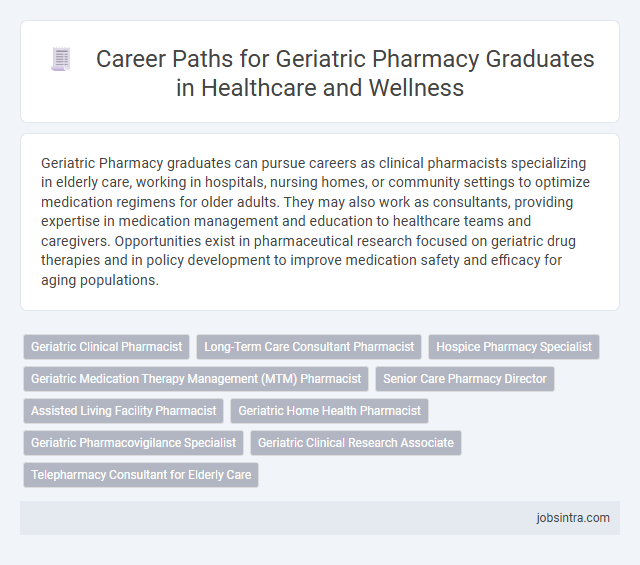 Career Paths for Geriatric Pharmacy Graduates in Healthcare and Wellness

Geriatric Pharmacy graduates can pursue careers as clinical pharmacists specializing in elderly care, working in hospitals, nursing homes, or community settings to optimize medication regimens for older adults. They may also work as consultants, providing expertise in medication management and education to healthcare teams and caregivers. Opportunities exist in pharmaceutical research focused on geriatric drug therapies and in policy development to improve medication safety and efficacy for aging populations.

Geriatric Clinical Pharmacist
Long-Term Care Consultant Pharmacist
Hospice Pharmacy Specialist
Geriatric Medication Therapy Management (MTM) Pharmacist
Senior Care Pharmacy Director
Assisted Living Facility Pharmacist
Geriatric Home Health Pharmacist
Geriatric Pharmacovigilance Specialist
Geriatric Clinical Research Associate
Telepharmacy Consultant for Elderly Care

jobsintra.com