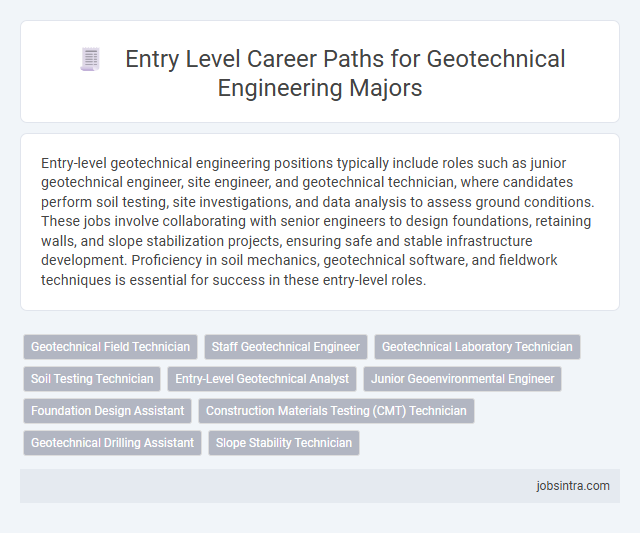 Entry Level Career Paths for Geotechnical Engineering Majors

Entry-level geotechnical engineering positions typically include roles such as junior geotechnical engineer, site engineer, and geotechnical technician, where candidates perform soil testing, site investigations, and data analysis to assess ground conditions. These jobs involve collaborating with senior engineers to design foundations, retaining walls, and slope stabilization projects, ensuring safe and stable infrastructure development. Proficiency in soil mechanics, geotechnical software, and fieldwork techniques is essential for success in these entry-level roles.

Geotechnical Field Technician
Staff Geotechnical Engineer
Geotechnical Laboratory Technician
Soil Testing Technician
Entry-Level Geotechnical Analyst
Junior Geoenvironmental Engineer
Foundation Design Assistant
Construction Materials Testing (CMT) Technician
Geotechnical Drilling Assistant
Slope Stability Technician

jobsintra.com