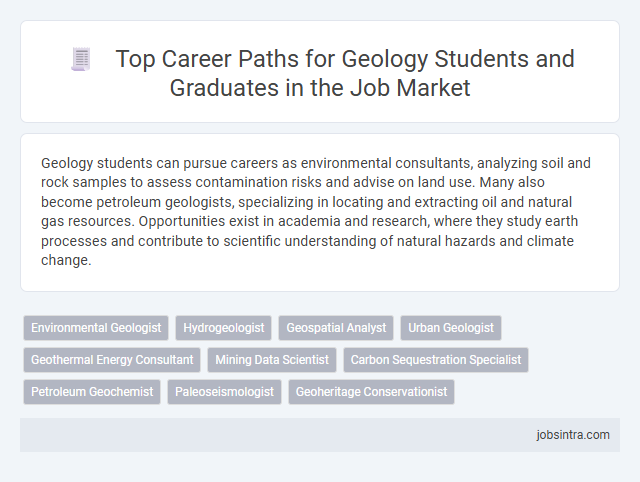 Top Career Paths for Geology Students and Graduates in the Job Market

Geology students can pursue careers as environmental consultants, analyzing soil and rock samples to assess contamination risks and advise on land use. Many also become petroleum geologists, specializing in locating and extracting oil and natural gas resources. Opportunities exist in academia and research, where they study earth processes and contribute to scientific understanding of natural hazards and climate change.

Environmental Geologist
Hydrogeologist
Geospatial Analyst
Urban Geologist
Geothermal Energy Consultant
Mining Data Scientist
Carbon Sequestration Specialist
Petroleum Geochemist
Paleoseismologist
Geoheritage Conservationist

jobsintra.com