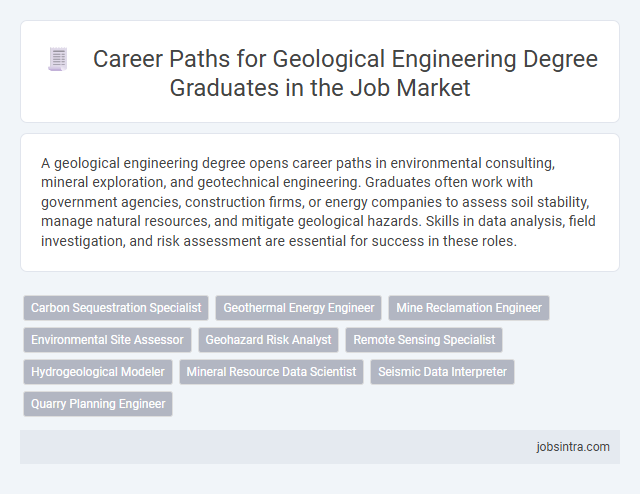 Career Paths for Geological Engineering Degree Graduates in the Job Market

A geological engineering degree opens career paths in environmental consulting, mineral exploration, and geotechnical engineering. Graduates often work with government agencies, construction firms, or energy companies to assess soil stability, manage natural resources, and mitigate geological hazards. Skills in data analysis, field investigation, and risk assessment are essential for success in these roles.

Carbon Sequestration Specialist
Geothermal Energy Engineer
Mine Reclamation Engineer
Environmental Site Assessor
Geohazard Risk Analyst
Remote Sensing Specialist
Hydrogeological Modeler
Mineral Resource Data Scientist
Seismic Data Interpreter
Quarry Planning Engineer

jobsintra.com