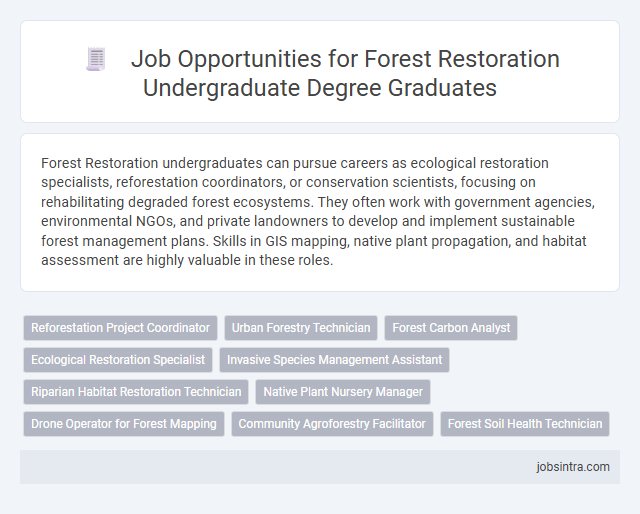 Job Opportunities for Forest Restoration Undergraduate Degree Graduates

Forest Restoration undergraduates can pursue careers as ecological restoration specialists, reforestation coordinators, or conservation scientists, focusing on rehabilitating degraded forest ecosystems. They often work with government agencies, environmental NGOs, and private landowners to develop and implement sustainable forest management plans. Skills in GIS mapping, native plant propagation, and habitat assessment are highly valuable in these roles.

Reforestation Project Coordinator
Urban Forestry Technician
Forest Carbon Analyst
Ecological Restoration Specialist
Invasive Species Management Assistant
Riparian Habitat Restoration Technician
Native Plant Nursery Manager
Drone Operator for Forest Mapping
Community Agroforestry Facilitator
Forest Soil Health Technician

jobsintra.com