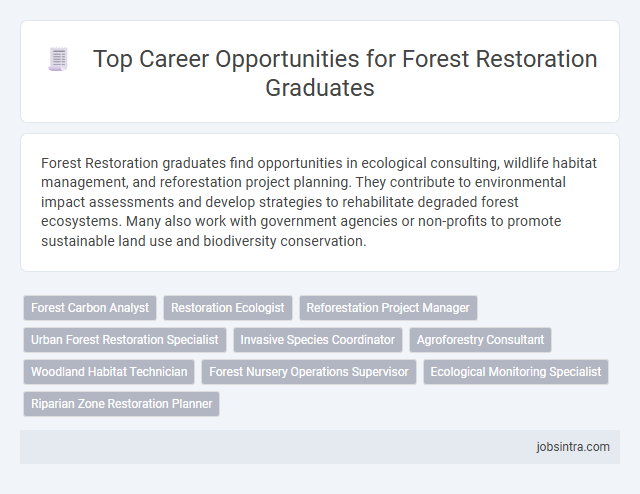 Top Career Opportunities for Forest Restoration Graduates

Forest Restoration graduates find opportunities in ecological consulting, wildlife habitat management, and reforestation project planning. They contribute to environmental impact assessments and develop strategies to rehabilitate degraded forest ecosystems. Many also work with government agencies or non-profits to promote sustainable land use and biodiversity conservation.

Forest Carbon Analyst
Restoration Ecologist
Reforestation Project Manager
Urban Forest Restoration Specialist
Invasive Species Coordinator
Agroforestry Consultant
Woodland Habitat Technician
Forest Nursery Operations Supervisor
Ecological Monitoring Specialist
Riparian Zone Restoration Planner

jobsintra.com