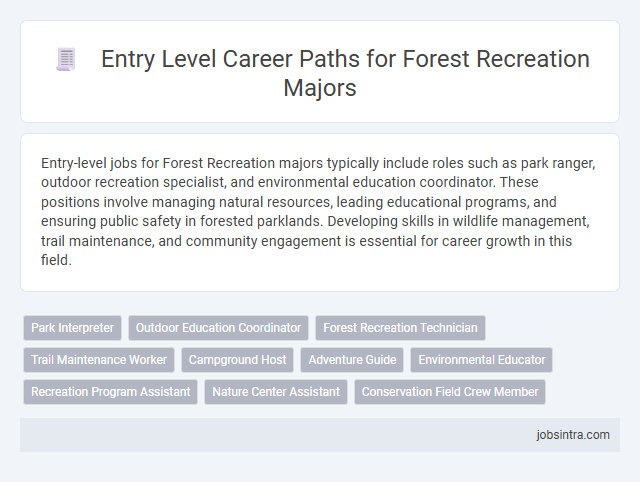 Entry Level Career Paths for Forest Recreation Majors

Entry-level jobs for Forest Recreation majors typically include roles such as park ranger, outdoor recreation specialist, and environmental education coordinator. These positions involve managing natural resources, leading educational programs, and ensuring public safety in forested parklands. Developing skills in wildlife management, trail maintenance, and community engagement is essential for career growth in this field.

Park Interpreter
Outdoor Education Coordinator
Forest Recreation Technician
Trail Maintenance Worker
Campground Host
Adventure Guide
Environmental Educator
Recreation Program Assistant
Nature Center Assistant
Conservation Field Crew Member

jobsintra.com