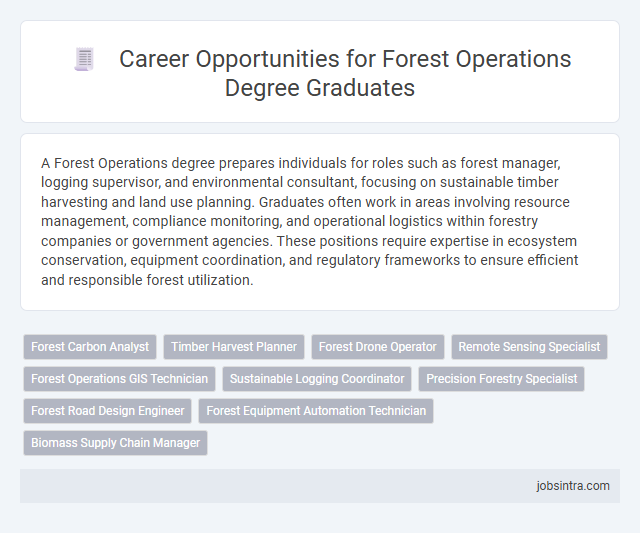 Career Opportunities for Forest Operations Degree Graduates

A Forest Operations degree prepares individuals for roles such as forest manager, logging supervisor, and environmental consultant, focusing on sustainable timber harvesting and land use planning. Graduates often work in areas involving resource management, compliance monitoring, and operational logistics within forestry companies or government agencies. These positions require expertise in ecosystem conservation, equipment coordination, and regulatory frameworks to ensure efficient and responsible forest utilization.

Forest Carbon Analyst
Timber Harvest Planner
Forest Drone Operator
Remote Sensing Specialist
Forest Operations GIS Technician
Sustainable Logging Coordinator
Precision Forestry Specialist
Forest Road Design Engineer
Forest Equipment Automation Technician
Biomass Supply Chain Manager

jobsintra.com