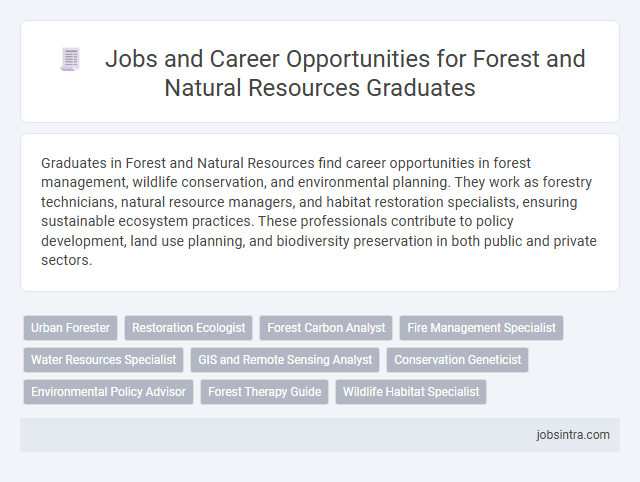 Jobs and Career Opportunities for Forest and Natural Resources Graduates

Graduates in Forest and Natural Resources find career opportunities in forest management, wildlife conservation, and environmental planning. They work as forestry technicians, natural resource managers, and habitat restoration specialists, ensuring sustainable ecosystem practices. These professionals contribute to policy development, land use planning, and biodiversity preservation in both public and private sectors.

Urban Forester
Restoration Ecologist
Forest Carbon Analyst
Fire Management Specialist
Water Resources Specialist
GIS and Remote Sensing Analyst
Conservation Geneticist
Environmental Policy Advisor
Forest Therapy Guide
Wildlife Habitat Specialist

jobsintra.com