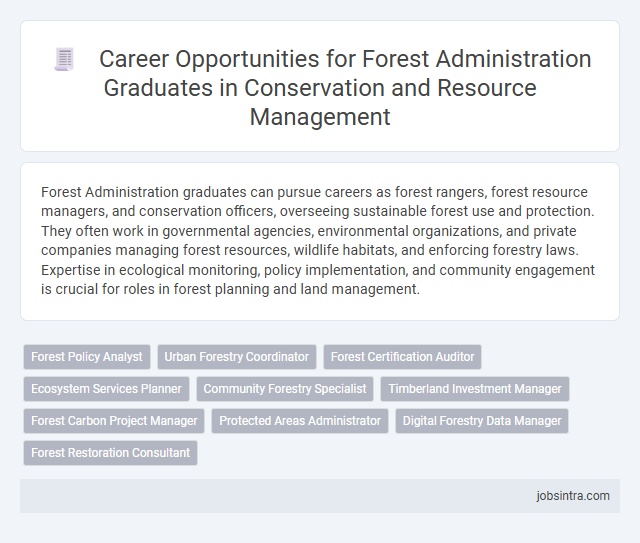 Career Opportunities for Forest Administration Graduates in Conservation and Resource Management

Forest Administration graduates can pursue careers as forest rangers, forest resource managers, and conservation officers, overseeing sustainable forest use and protection. They often work in governmental agencies, environmental organizations, and private companies managing forest resources, wildlife habitats, and enforcing forestry laws. Expertise in ecological monitoring, policy implementation, and community engagement is crucial for roles in forest planning and land management.

Forest Policy Analyst
Urban Forestry Coordinator
Forest Certification Auditor
Ecosystem Services Planner
Community Forestry Specialist
Timberland Investment Manager
Forest Carbon Project Manager
Protected Areas Administrator
Digital Forestry Data Manager
Forest Restoration Consultant

jobsintra.com