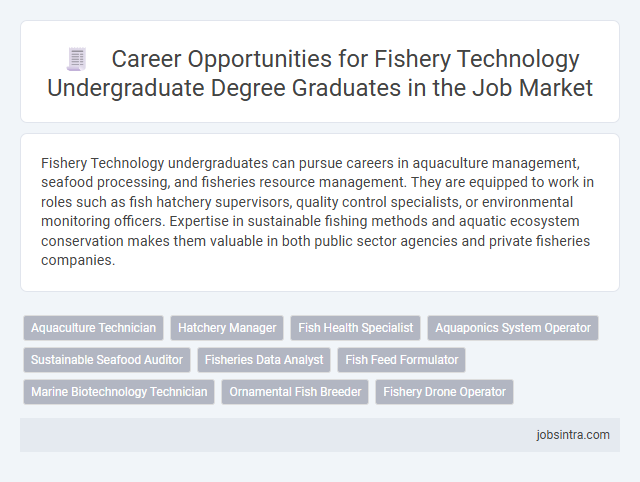 Career Opportunities for Fishery Technology Undergraduate Degree Graduates in the Job Market

Fishery Technology undergraduates can pursue careers in aquaculture management, seafood processing, and fisheries resource management. They are equipped to work in roles such as fish hatchery supervisors, quality control specialists, or environmental monitoring officers. Expertise in sustainable fishing methods and aquatic ecosystem conservation makes them valuable in both public sector agencies and private fisheries companies.

Aquaculture Technician
Hatchery Manager
Fish Health Specialist
Aquaponics System Operator
Sustainable Seafood Auditor
Fisheries Data Analyst
Fish Feed Formulator
Marine Biotechnology Technician
Ornamental Fish Breeder
Fishery Drone Operator

jobsintra.com