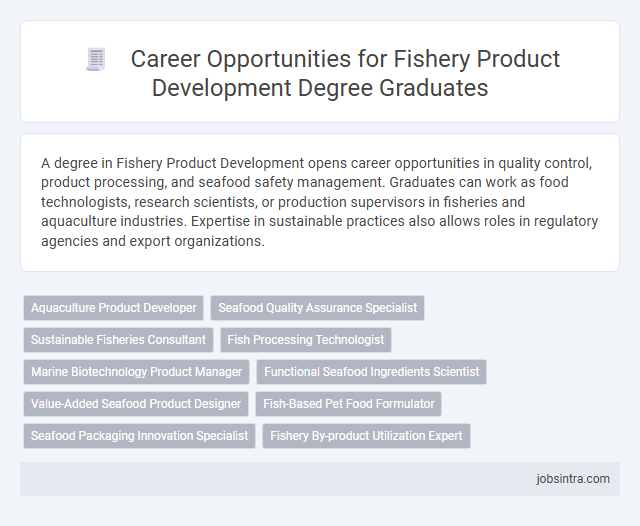 Career Opportunities for Fishery Product Development Degree Graduates

A degree in Fishery Product Development opens career opportunities in quality control, product processing, and seafood safety management. Graduates can work as food technologists, research scientists, or production supervisors in fisheries and aquaculture industries. Expertise in sustainable practices also allows roles in regulatory agencies and export organizations.

Aquaculture Product Developer
Seafood Quality Assurance Specialist
Sustainable Fisheries Consultant
Fish Processing Technologist
Marine Biotechnology Product Manager
Functional Seafood Ingredients Scientist
Value-Added Seafood Product Designer
Fish-Based Pet Food Formulator
Seafood Packaging Innovation Specialist
Fishery By-product Utilization Expert

jobsintra.com