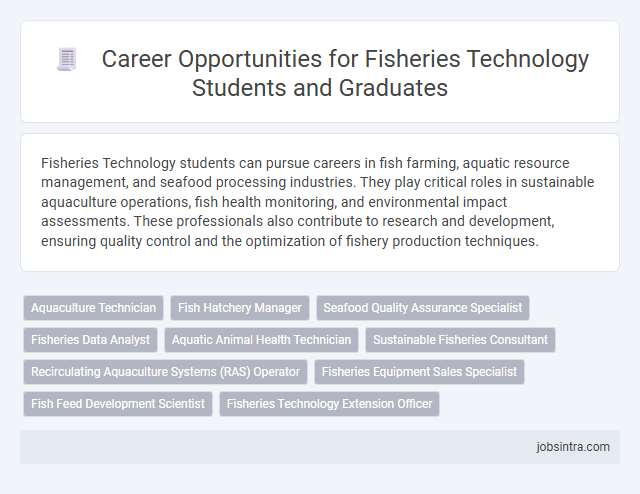 Career Opportunities for Fisheries Technology Students and Graduates

Fisheries Technology students can pursue careers in fish farming, aquatic resource management, and seafood processing industries. They play critical roles in sustainable aquaculture operations, fish health monitoring, and environmental impact assessments. These professionals also contribute to research and development, ensuring quality control and the optimization of fishery production techniques.

Aquaculture Technician
Fish Hatchery Manager
Seafood Quality Assurance Specialist
Fisheries Data Analyst
Aquatic Animal Health Technician
Sustainable Fisheries Consultant
Recirculating Aquaculture Systems (RAS) Operator
Fisheries Equipment Sales Specialist
Fish Feed Development Scientist
Fisheries Technology Extension Officer

jobsintra.com