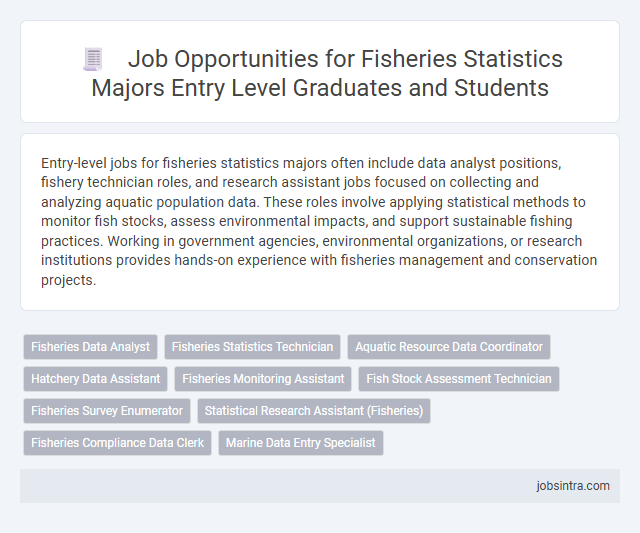 Job Opportunities for Fisheries Statistics Majors Entry Level Graduates and Students

Entry-level jobs for fisheries statistics majors often include data analyst positions, fishery technician roles, and research assistant jobs focused on collecting and analyzing aquatic population data. These roles involve applying statistical methods to monitor fish stocks, assess environmental impacts, and support sustainable fishing practices. Working in government agencies, environmental organizations, or research institutions provides hands-on experience with fisheries management and conservation projects.

Fisheries Data Analyst
Fisheries Statistics Technician
Aquatic Resource Data Coordinator
Hatchery Data Assistant
Fisheries Monitoring Assistant
Fish Stock Assessment Technician
Fisheries Survey Enumerator
Statistical Research Assistant (Fisheries)
Fisheries Compliance Data Clerk
Marine Data Entry Specialist

jobsintra.com