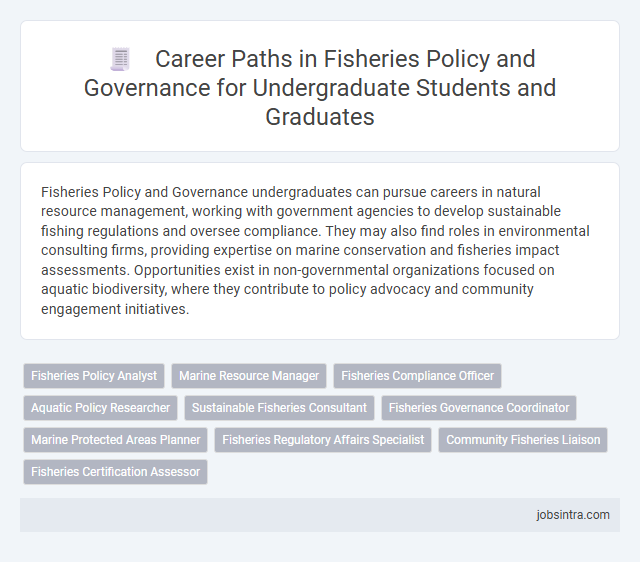 Career Paths in Fisheries Policy and Governance for Undergraduate Students and Graduates

Fisheries Policy and Governance undergraduates can pursue careers in natural resource management, working with government agencies to develop sustainable fishing regulations and oversee compliance. They may also find roles in environmental consulting firms, providing expertise on marine conservation and fisheries impact assessments. Opportunities exist in non-governmental organizations focused on aquatic biodiversity, where they contribute to policy advocacy and community engagement initiatives.

Fisheries Policy Analyst
Marine Resource Manager
Fisheries Compliance Officer
Aquatic Policy Researcher
Sustainable Fisheries Consultant
Fisheries Governance Coordinator
Marine Protected Areas Planner
Fisheries Regulatory Affairs Specialist
Community Fisheries Liaison
Fisheries Certification Assessor

jobsintra.com