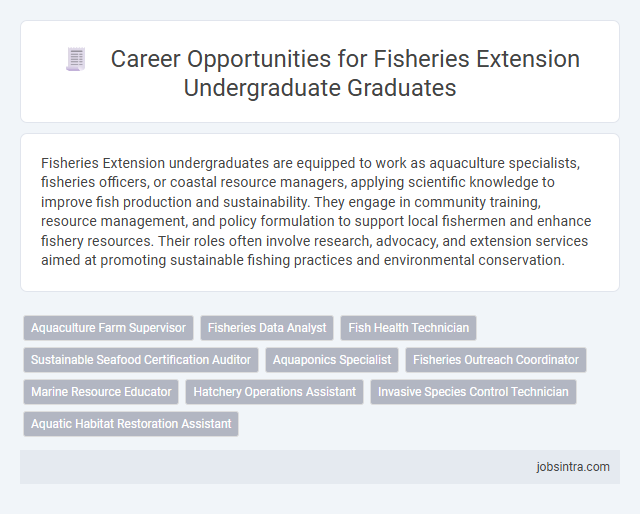 Career Opportunities for Fisheries Extension Undergraduate Graduates

Fisheries Extension undergraduates are equipped to work as aquaculture specialists, fisheries officers, or coastal resource managers, applying scientific knowledge to improve fish production and sustainability. They engage in community training, resource management, and policy formulation to support local fishermen and enhance fishery resources. Their roles often involve research, advocacy, and extension services aimed at promoting sustainable fishing practices and environmental conservation.

Aquaculture Farm Supervisor
Fisheries Data Analyst
Fish Health Technician
Sustainable Seafood Certification Auditor
Aquaponics Specialist
Fisheries Outreach Coordinator
Marine Resource Educator
Hatchery Operations Assistant
Invasive Species Control Technician
Aquatic Habitat Restoration Assistant

jobsintra.com