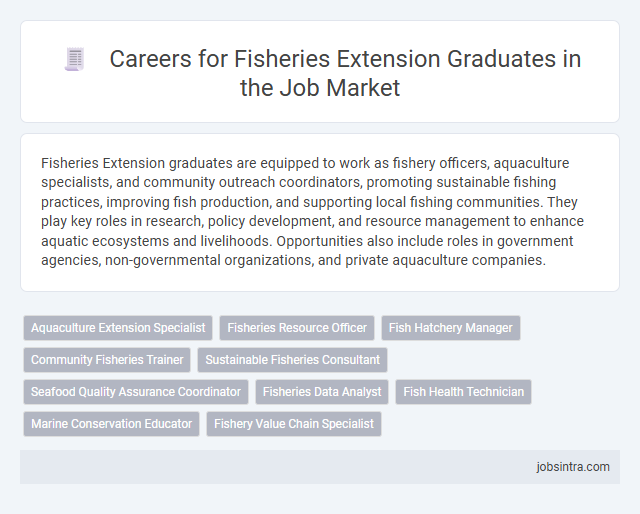 Careers for Fisheries Extension Graduates in the Job Market

Fisheries Extension graduates are equipped to work as fishery officers, aquaculture specialists, and community outreach coordinators, promoting sustainable fishing practices, improving fish production, and supporting local fishing communities. They play key roles in research, policy development, and resource management to enhance aquatic ecosystems and livelihoods. Opportunities also include roles in government agencies, non-governmental organizations, and private aquaculture companies.

Aquaculture Extension Specialist
Fisheries Resource Officer
Fish Hatchery Manager
Community Fisheries Trainer
Sustainable Fisheries Consultant
Seafood Quality Assurance Coordinator
Fisheries Data Analyst
Fish Health Technician
Marine Conservation Educator
Fishery Value Chain Specialist

jobsintra.com