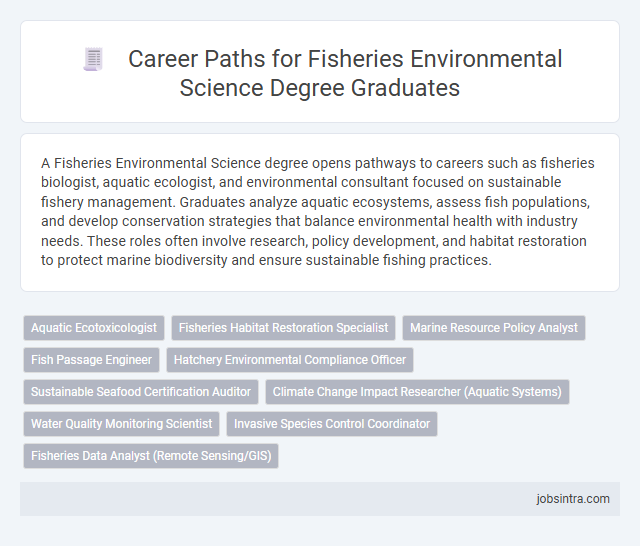 Career Paths for Fisheries Environmental Science Degree Graduates

A Fisheries Environmental Science degree opens pathways to careers such as fisheries biologist, aquatic ecologist, and environmental consultant focused on sustainable fishery management. Graduates analyze aquatic ecosystems, assess fish populations, and develop conservation strategies that balance environmental health with industry needs. These roles often involve research, policy development, and habitat restoration to protect marine biodiversity and ensure sustainable fishing practices.

Aquatic Ecotoxicologist
Fisheries Habitat Restoration Specialist
Marine Resource Policy Analyst
Fish Passage Engineer
Hatchery Environmental Compliance Officer
Sustainable Seafood Certification Auditor
Climate Change Impact Researcher (Aquatic Systems)
Water Quality Monitoring Scientist
Invasive Species Control Coordinator
Fisheries Data Analyst (Remote Sensing/GIS)

jobsintra.com