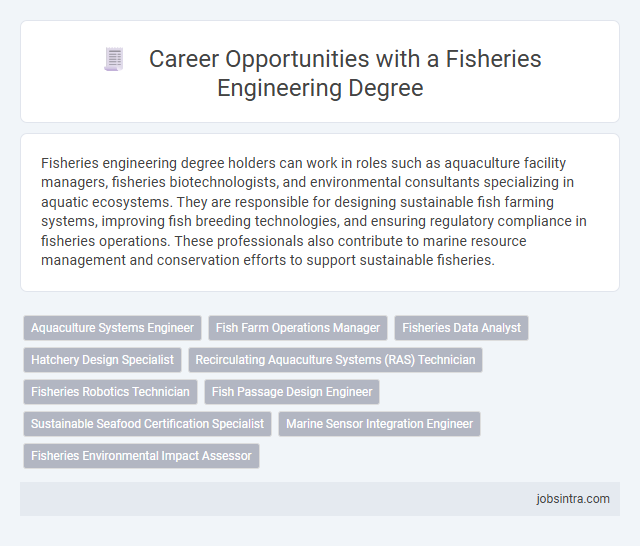 Career Opportunities with a Fisheries Engineering Degree

Fisheries engineering degree holders can work in roles such as aquaculture facility managers, fisheries biotechnologists, and environmental consultants specializing in aquatic ecosystems. They are responsible for designing sustainable fish farming systems, improving fish breeding technologies, and ensuring regulatory compliance in fisheries operations. These professionals also contribute to marine resource management and conservation efforts to support sustainable fisheries.

Aquaculture Systems Engineer
Fish Farm Operations Manager
Fisheries Data Analyst
Hatchery Design Specialist
Recirculating Aquaculture Systems (RAS) Technician
Fisheries Robotics Technician
Fish Passage Design Engineer
Sustainable Seafood Certification Specialist
Marine Sensor Integration Engineer
Fisheries Environmental Impact Assessor

jobsintra.com