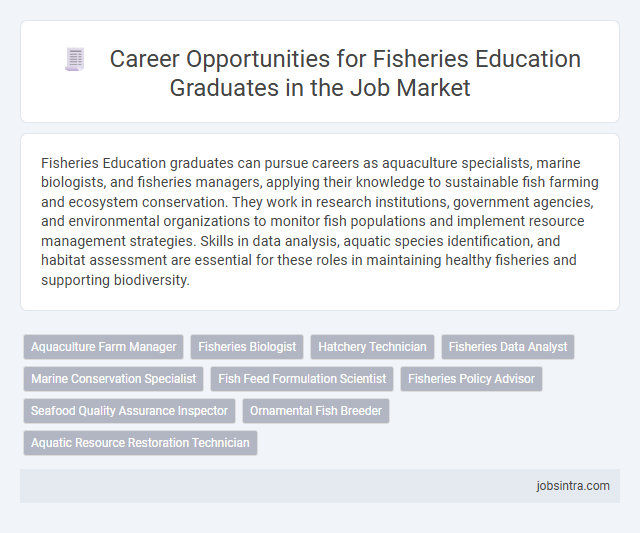 Career Opportunities for Fisheries Education Graduates in the Job Market

Fisheries Education graduates can pursue careers as aquaculture specialists, marine biologists, and fisheries managers, applying their knowledge to sustainable fish farming and ecosystem conservation. They work in research institutions, government agencies, and environmental organizations to monitor fish populations and implement resource management strategies. Skills in data analysis, aquatic species identification, and habitat assessment are essential for these roles in maintaining healthy fisheries and supporting biodiversity.

Aquaculture Farm Manager
Fisheries Biologist
Hatchery Technician
Fisheries Data Analyst
Marine Conservation Specialist
Fish Feed Formulation Scientist
Fisheries Policy Advisor
Seafood Quality Assurance Inspector
Ornamental Fish Breeder
Aquatic Resource Restoration Technician

jobsintra.com