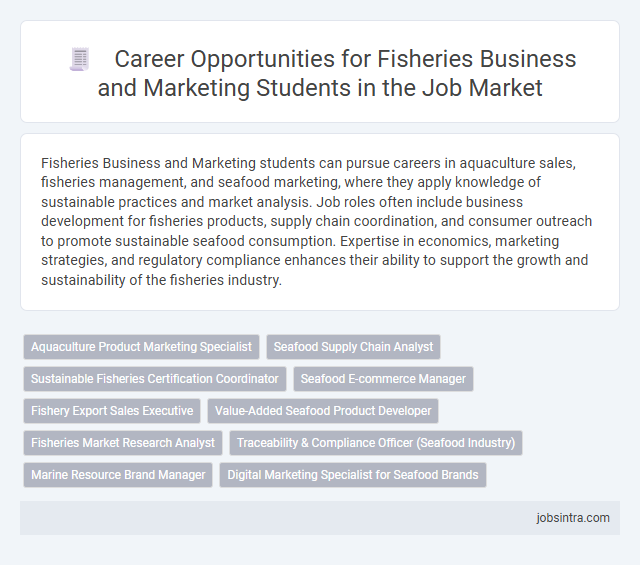 Career Opportunities for Fisheries Business and Marketing Students in the Job Market

Fisheries Business and Marketing students can pursue careers in aquaculture sales, fisheries management, and seafood marketing, where they apply knowledge of sustainable practices and market analysis. Job roles often include business development for fisheries products, supply chain coordination, and consumer outreach to promote sustainable seafood consumption. Expertise in economics, marketing strategies, and regulatory compliance enhances their ability to support the growth and sustainability of the fisheries industry.

Aquaculture Product Marketing Specialist
Seafood Supply Chain Analyst
Sustainable Fisheries Certification Coordinator
Seafood E-commerce Manager
Fishery Export Sales Executive
Value-Added Seafood Product Developer
Fisheries Market Research Analyst
Traceability & Compliance Officer (Seafood Industry)
Marine Resource Brand Manager
Digital Marketing Specialist for Seafood Brands

jobsintra.com