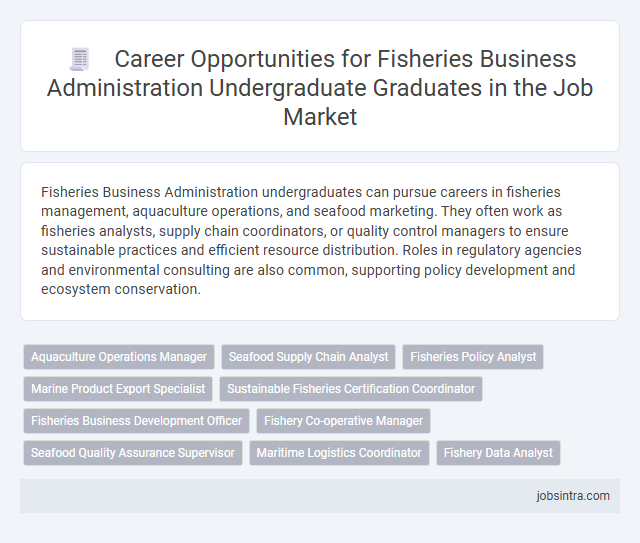 Career Opportunities for Fisheries Business Administration Undergraduate Graduates in the Job Market

Fisheries Business Administration undergraduates can pursue careers in fisheries management, aquaculture operations, and seafood marketing. They often work as fisheries analysts, supply chain coordinators, or quality control managers to ensure sustainable practices and efficient resource distribution. Roles in regulatory agencies and environmental consulting are also common, supporting policy development and ecosystem conservation.

Aquaculture Operations Manager
Seafood Supply Chain Analyst
Fisheries Policy Analyst
Marine Product Export Specialist
Sustainable Fisheries Certification Coordinator
Fisheries Business Development Officer
Fishery Co-operative Manager
Seafood Quality Assurance Supervisor
Maritime Logistics Coordinator
Fishery Data Analyst

jobsintra.com