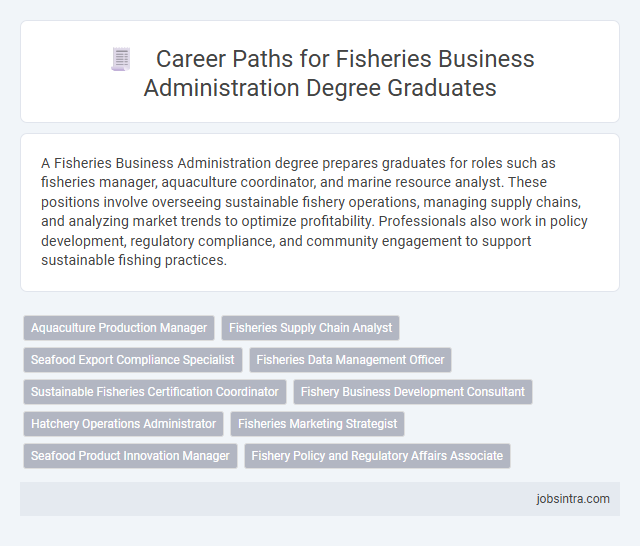 Career Paths for Fisheries Business Administration Degree Graduates

A Fisheries Business Administration degree prepares graduates for roles such as fisheries manager, aquaculture coordinator, and marine resource analyst. These positions involve overseeing sustainable fishery operations, managing supply chains, and analyzing market trends to optimize profitability. Professionals also work in policy development, regulatory compliance, and community engagement to support sustainable fishing practices.

Aquaculture Production Manager
Fisheries Supply Chain Analyst
Seafood Export Compliance Specialist
Fisheries Data Management Officer
Sustainable Fisheries Certification Coordinator
Fishery Business Development Consultant
Hatchery Operations Administrator
Fisheries Marketing Strategist
Seafood Product Innovation Manager
Fishery Policy and Regulatory Affairs Associate

jobsintra.com