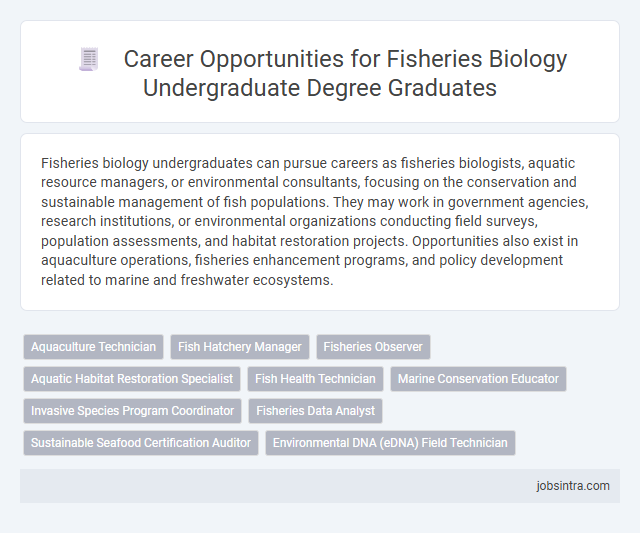 Career Opportunities for Fisheries Biology Undergraduate Degree Graduates

Fisheries biology undergraduates can pursue careers as fisheries biologists, aquatic resource managers, or environmental consultants, focusing on the conservation and sustainable management of fish populations. They may work in government agencies, research institutions, or environmental organizations conducting field surveys, population assessments, and habitat restoration projects. Opportunities also exist in aquaculture operations, fisheries enhancement programs, and policy development related to marine and freshwater ecosystems.

Aquaculture Technician
Fish Hatchery Manager
Fisheries Observer
Aquatic Habitat Restoration Specialist
Fish Health Technician
Marine Conservation Educator
Invasive Species Program Coordinator
Fisheries Data Analyst
Sustainable Seafood Certification Auditor
Environmental DNA (eDNA) Field Technician

jobsintra.com