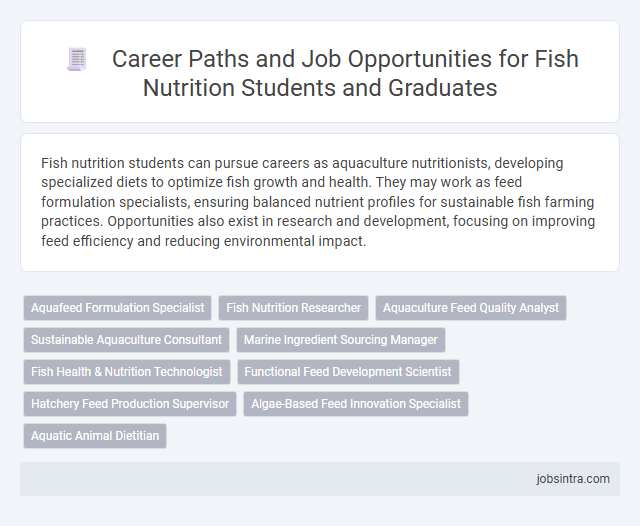 Career Paths and Job Opportunities for Fish Nutrition Students and Graduates

Fish nutrition students can pursue careers as aquaculture nutritionists, developing specialized diets to optimize fish growth and health. They may work as feed formulation specialists, ensuring balanced nutrient profiles for sustainable fish farming practices. Opportunities also exist in research and development, focusing on improving feed efficiency and reducing environmental impact.

Aquafeed Formulation Specialist
Fish Nutrition Researcher
Aquaculture Feed Quality Analyst
Sustainable Aquaculture Consultant
Marine Ingredient Sourcing Manager
Fish Health & Nutrition Technologist
Functional Feed Development Scientist
Hatchery Feed Production Supervisor
Algae-Based Feed Innovation Specialist
Aquatic Animal Dietitian

jobsintra.com